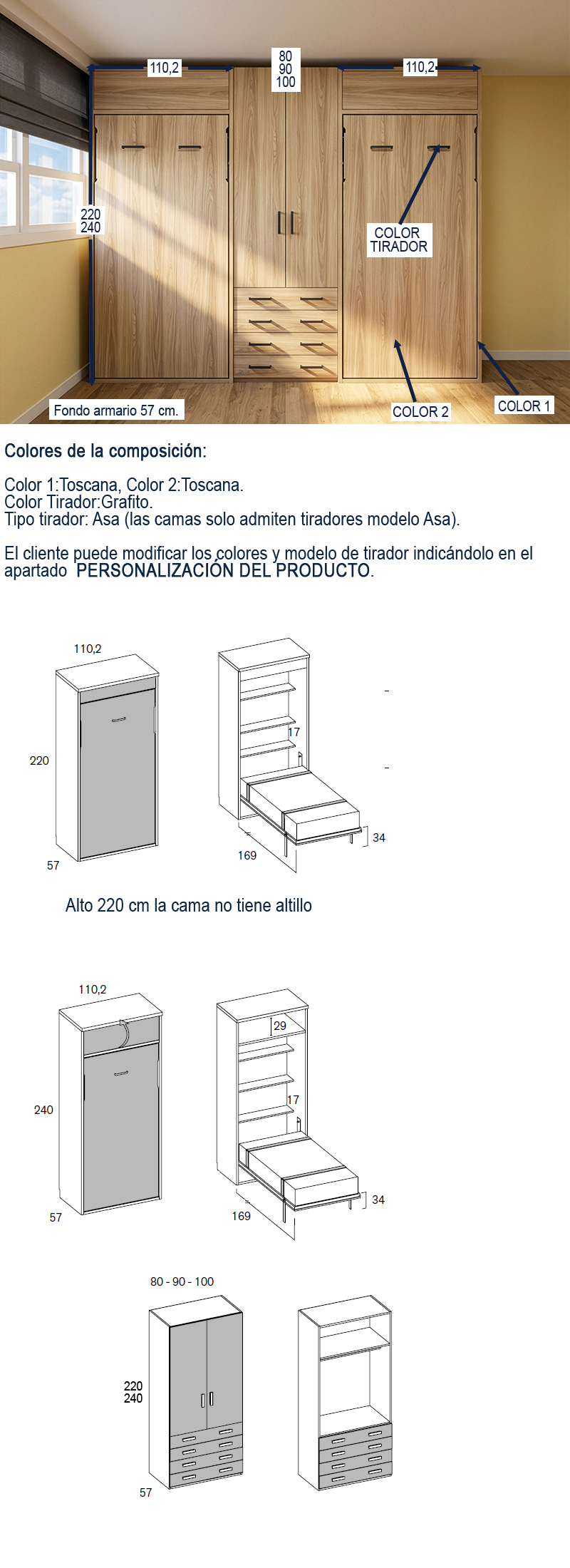 110,2

80
90
100

110,2

220
240

COLOR
TIRADOR

Fondo armario 57 cm.

COLOR 2

COLOR 1

Colores de la composición:

Color 1:Toscana, Color 2:Toscana.
Color Tirador:Grafito.
Tipo tirador: Asa (las camas solo admiten tiradores modelo Asa).

El cliente puede modificar los colores y modelo de tirador indicándolo en el apartado PERSONALIZACIÓN DEL PRODUCTO.

110,2

220

57

17

34

169

Alto 220 cm la cama no tiene altillo

110,2

240

57

29

17

34

169

80 - 90 - 100

220
240

57